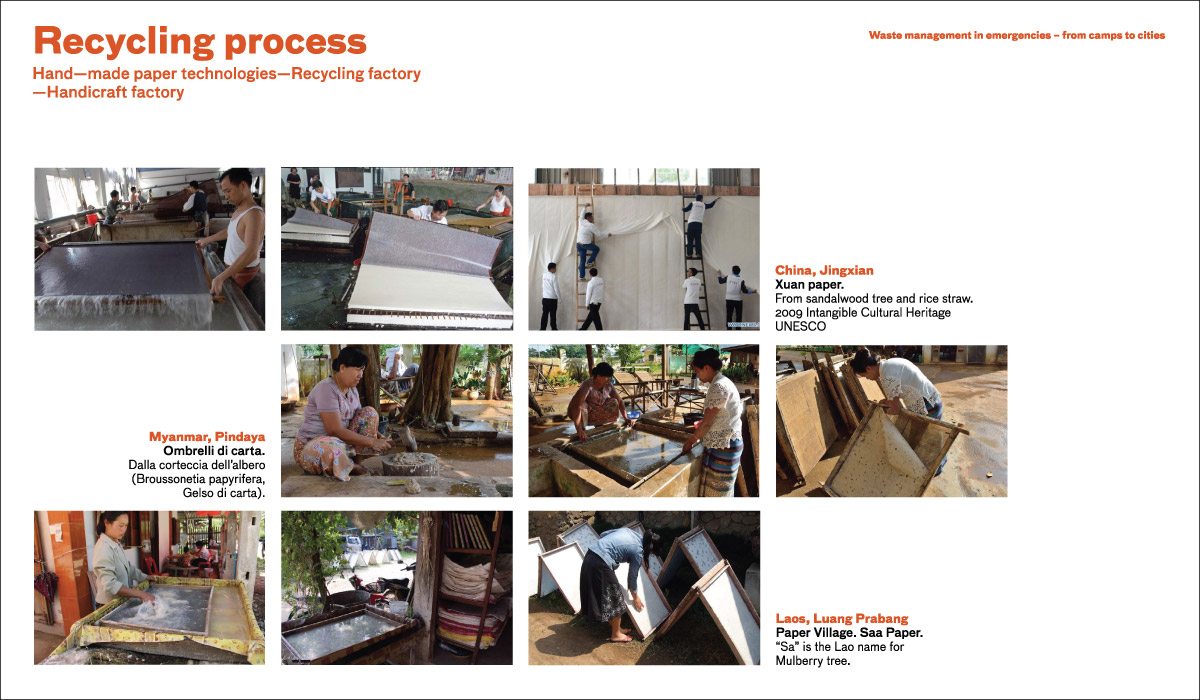 Recycling process
Hand—made paper technologies—Recycling factory —Handicraft factory

Waste management in emergencies – from camps to cities

China, Jingxian
Xuan paper.
From sandalwood tree and rice straw. 2009 Intangible Cultural Heritage UNESCO

Myanmar, Pindaya
Ombrelli di carta.
Dalla corteccia dell'albero (Broussonetia papyrifera, Gelso di carta).

Laos, Luang Prabang
Paper Village. Saa Paper.
"Sa" is the Lao name for Mulberry tree.